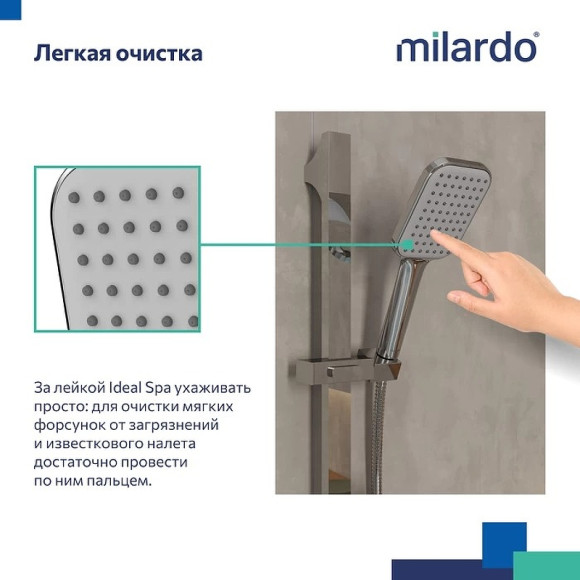 Легкая очистка

milardo®

За лейкой Ideal Spa ухаживать просто: для очистки мягких форсунок от загрязнений и известкового налета достаточно провести по ним пальцем.