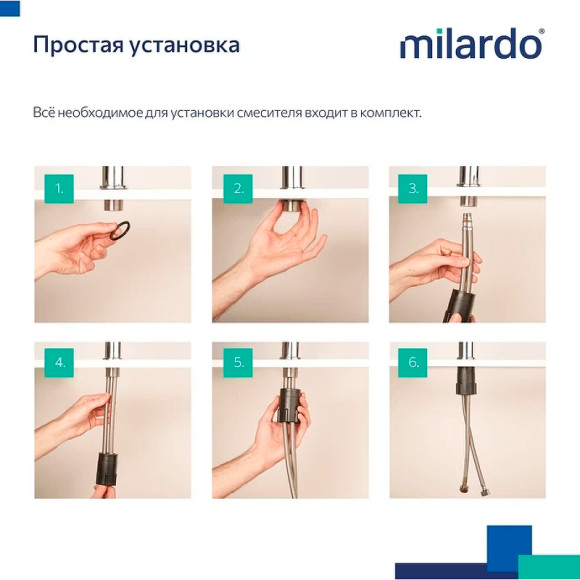 Простая установка

milardo®

Всё необходимое для установки смесителя входит в комплект.

1.

2.

3.

4.

5.

6.