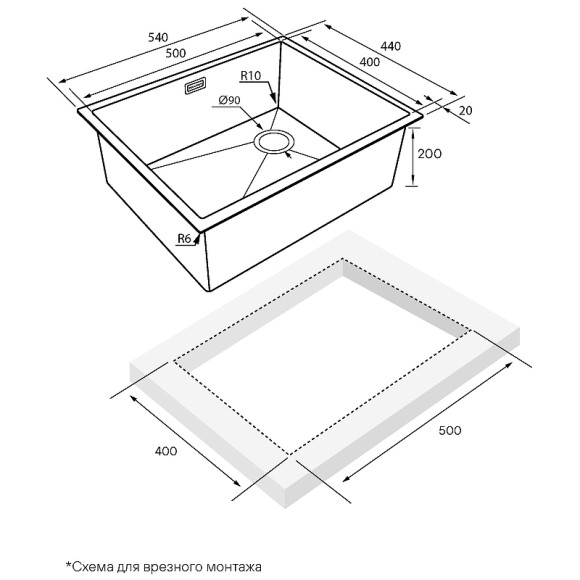 540
500
440
400
R10
Ø90
20
200
R6
400
500
*Схема для врезного монтажа