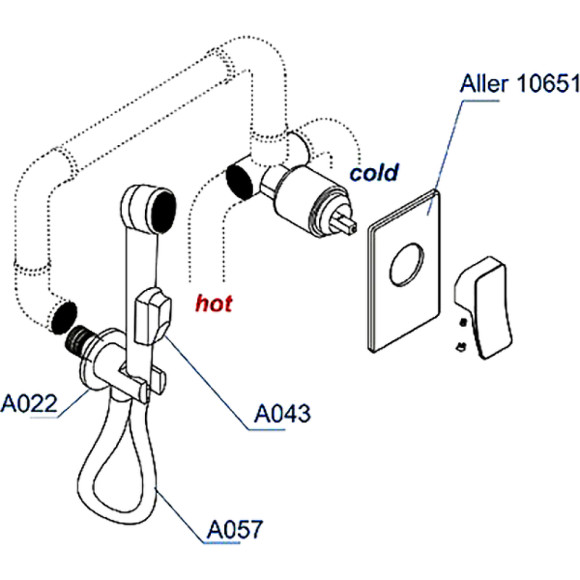 Aller 10651
cold
hot
A022
A043
A057