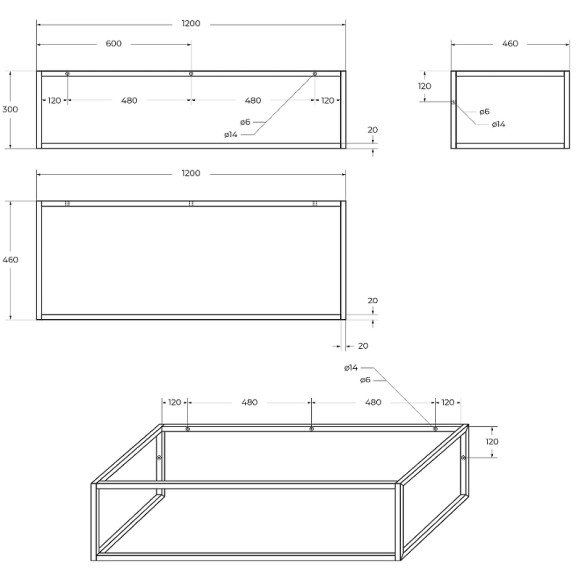 1200
600
300
120
480
480
120
ø6
ø14
20
460
120
ø6
ø14
1200
460
20
20
ø14
ø6
120
480
480
120
120