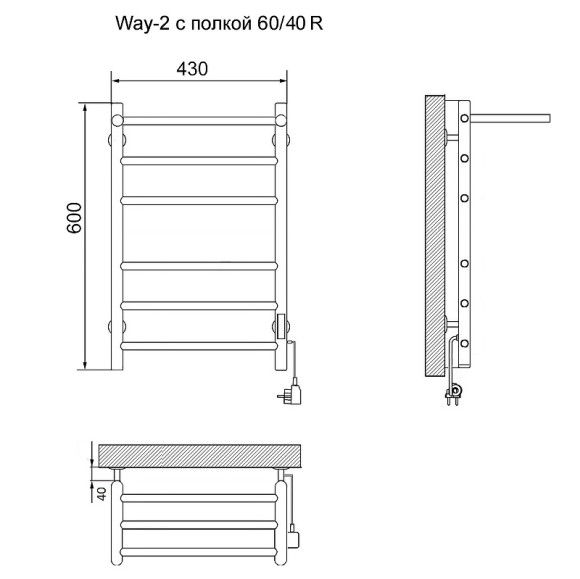 Way-2 с полкой 60/40 R

430

600

40