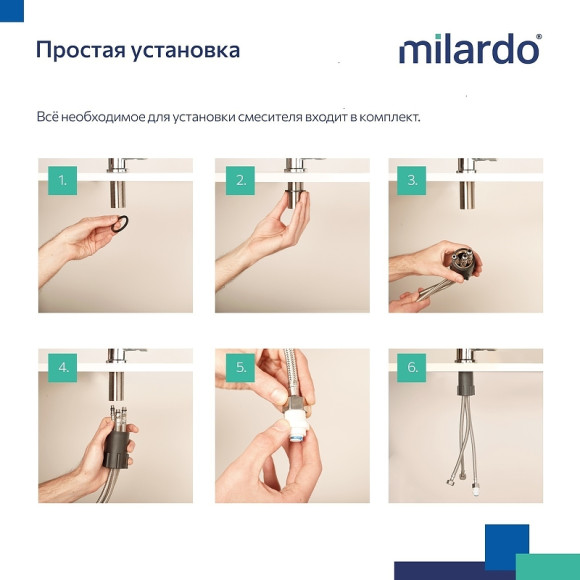 Простая установка

milardo®

Всё необходимое для установки смесителя входит в комплект.

1.

2.

3.

4.

5.

6.