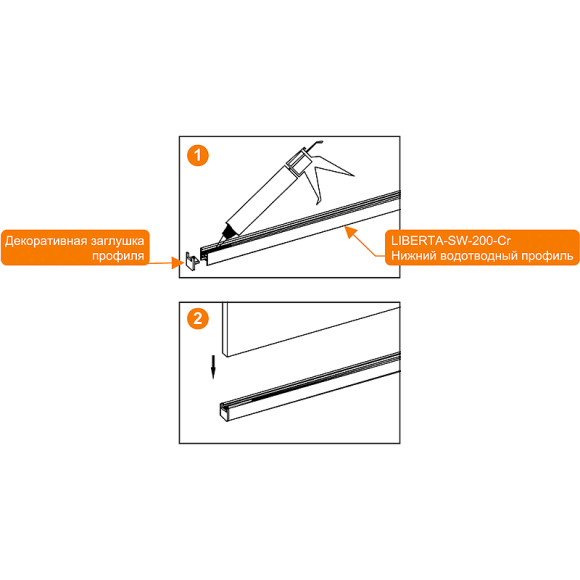 1

Декоративная заглушка профиля

LIBERTA-SW-200-Cr
Нижний водотводный профиль

2