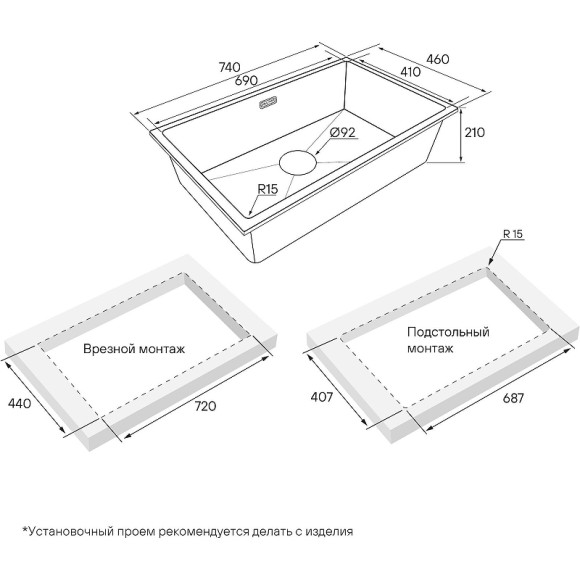 740
690
460
410
210
Ø92
R15

R 15

Врезной монтаж
440
720

Подстольный монтаж
407
687

*Установочный проем рекомендуется делать с изделия