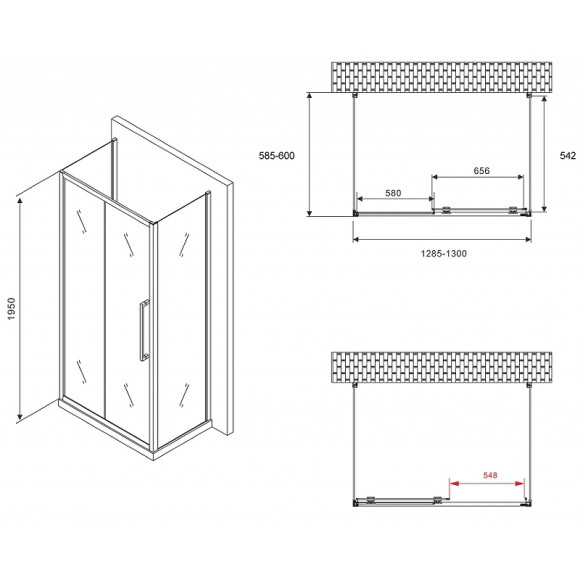 1950

585-600

542

656

580

1285-1300

548