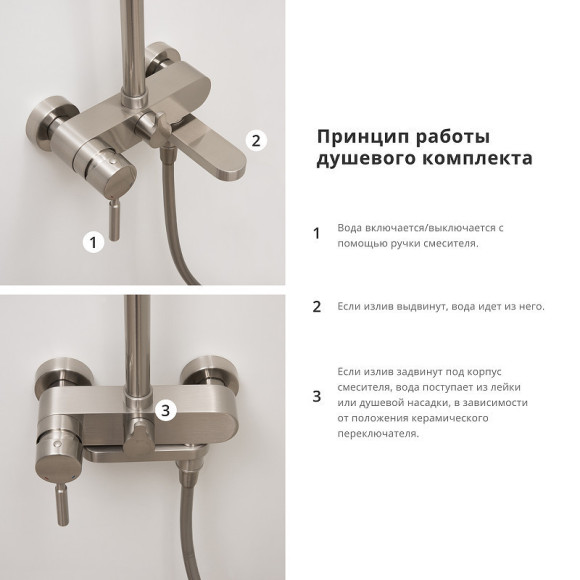 2

1

3

Принцип работы душевого комплекта

1 Вода включается/выключается с помощью ручки смесителя.

2 Если излив выдвинут, вода идет из него.

3 Если излив задвинут под корпус смесителя, вода поступает из лейки или душевой насадки, в зависимости от положения керамического переключателя.