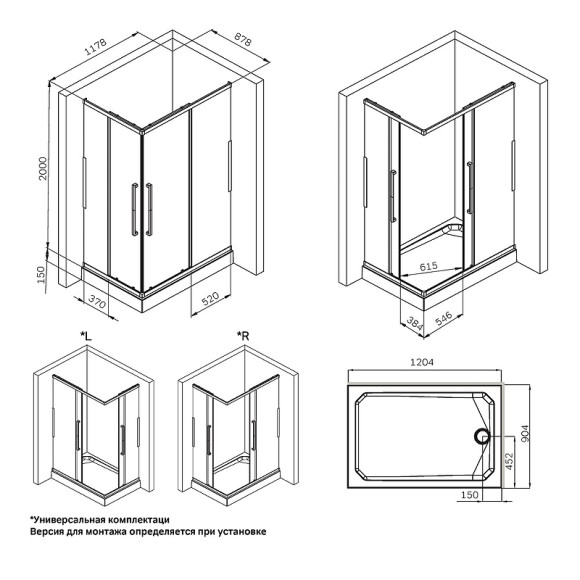 1178
878
2000
150
370
520
615
384
546
*L
*R
1204
904
452
150
*Универсальная комплектаци
Версия для монтажа определяется при установке