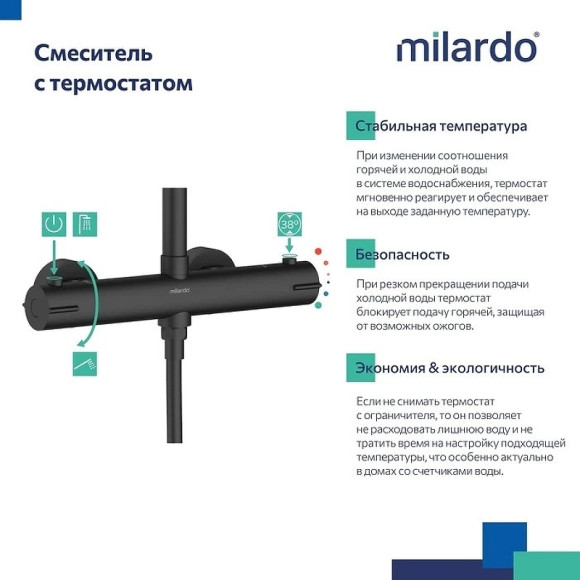 Смеситель с термостатом

milardo®

38°

milardo

Стабильная температура

При изменении соотношения горячей и холодной воды в системе водоснабжения, термостат мгновенно реагирует и обеспечивает на выходе заданную температуру.

Безопасность

При резком прекращении подачи холодной воды термостат блокирует подачу горячей, защищая от возможных ожогов.

Экономия & экологичность

Если не снимать термостат с ограничителя, то он позволяет не расходовать лишнюю воду и не тратить время на настройку подходящей температуры, что особенно актуально в домах со счетчиками воды.