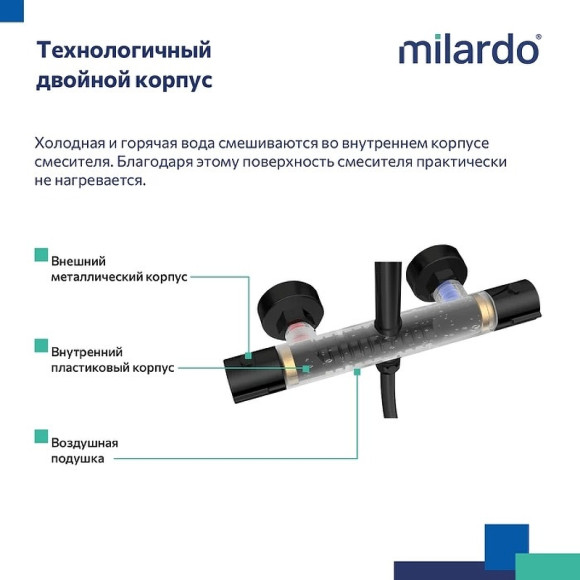 Технологичный двойной корпус

milardo®

Холодная и горячая вода смешиваются во внутреннем корпусе смесителя. Благодаря этому поверхность смесителя практически не нагревается.

Внешний металлический корпус

Внутренний пластиковый корпус

Воздушная подушка