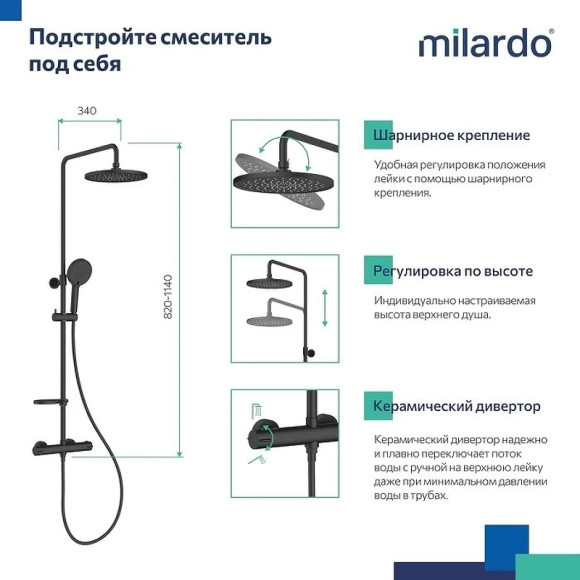 Подстройте смеситель под себя

milardo®

340

820-1140

Шарнирное крепление

Удобная регулировка положения лейки с помощью шарнирного крепления.

Регулировка по высоте

Индивидуально настраиваемая высота верхнего душа.

Керамический дивертор

Керамический дивертор надежно и плавно переключает поток воды с ручной на верхнюю лейку даже при минимальном давлении воды в трубах.