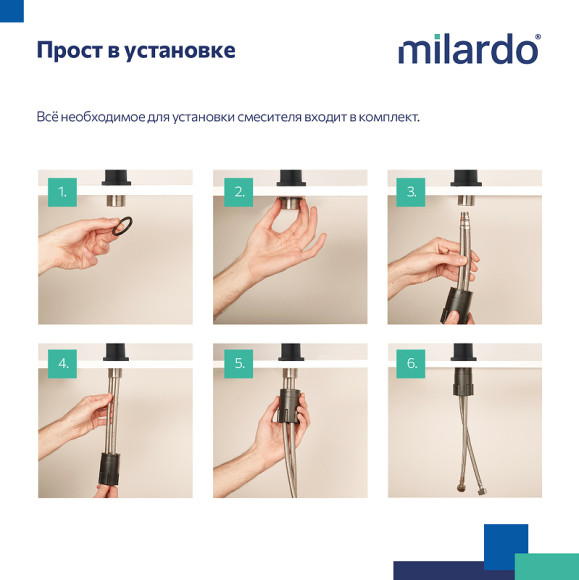 Прост в установке

milardo®

Всё необходимое для установки смесителя входит в комплект.

1.

2.

3.

4.

5.

6.