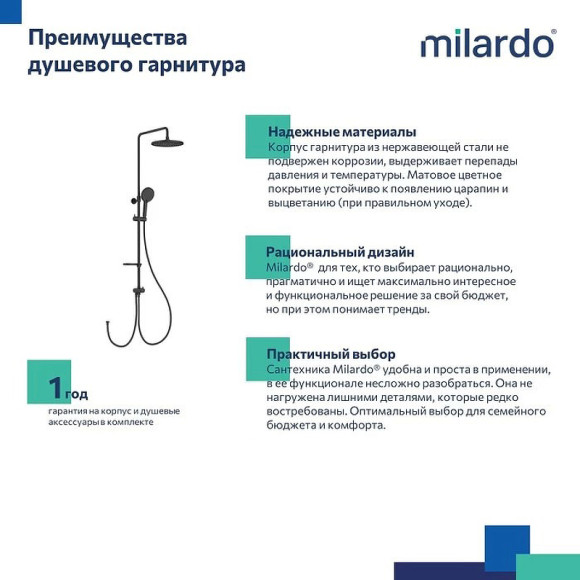 Преимущества душевого гарнитура

milardo®

Надежные материалы
Корпус гарнитура из нержавеющей стали не подвержен коррозии, выдерживает перепады давления и температуры. Матовое цветное покрытие устойчиво к появлению царапин и выцветанию (при правильном уходе).

Рациональный дизайн
Milardo® для тех, кто выбирает рационально, прагматично и ищет максимально интересное и функциональное решение за свой бюджет, но при этом понимает тренды.

Практичный выбор
Сантехника Milardo® удобна и проста в применении, в ее функционале несложно разобраться. Она не нагружена лишними деталями, которые редко востребованы. Оптимальный выбор для семейного бюджета и комфорта.

1 год
гарантия на корпус и душевые аксессуары в комплекте