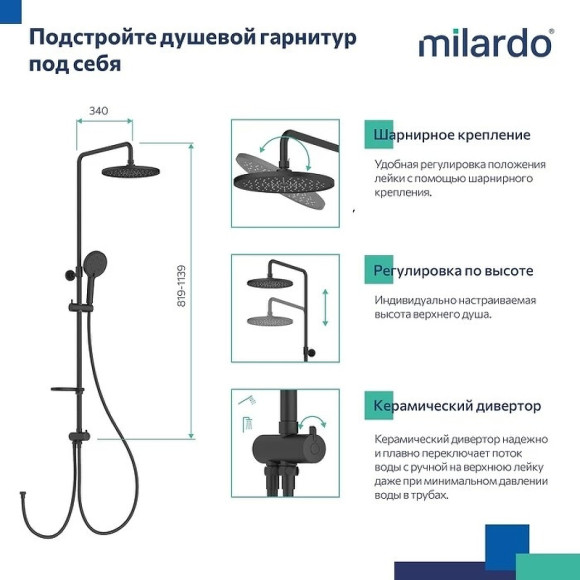 Подстройте душевой гарнитур под себя

milardo®

340

819-1139

Шарнирное крепление

Удобная регулировка положения лейки с помощью шарнирного крепления.

Регулировка по высоте

Индивидуально настраиваемая высота верхнего душа.

Керамический дивертор

Керамический дивертор надежно и плавно переключает поток воды с ручной на верхнюю лейку даже при минимальном давлении воды в трубах.