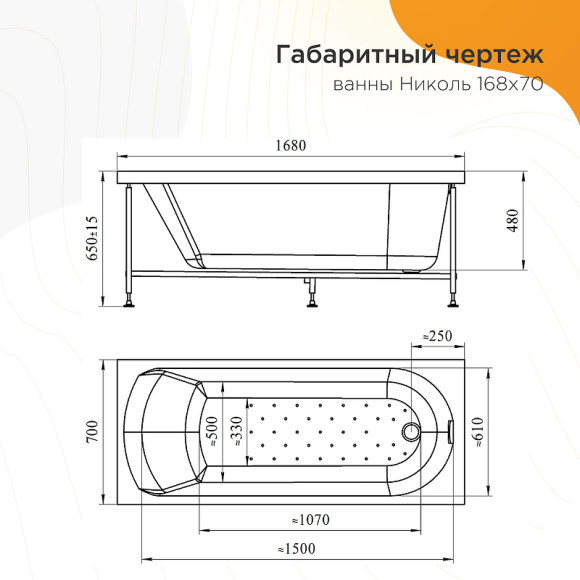 Габаритный чертеж
ванны Николь 168х70

1680

650±15

480

≈250

700

≈500

≈330

≈610

≈1070

≈1500