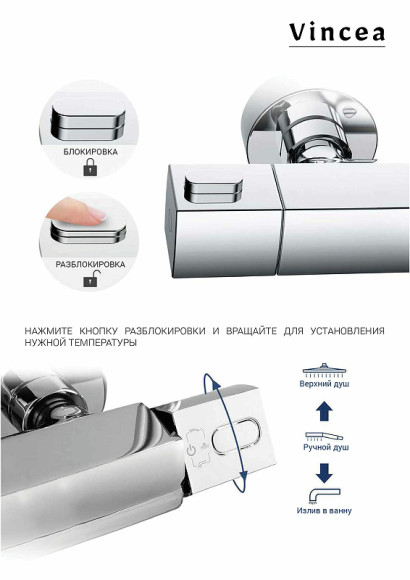 Vincea

БЛОКИРОВКА

РАЗБЛОКИРОВКА

НАЖМИТЕ КНОПКУ РАЗБЛОКИРОВКИ И ВРАЩАЙТЕ ДЛЯ УСТАНОВЛЕНИЯ НУЖНОЙ ТЕМПЕРАТУРЫ

Верхний душ

Ручной душ

Излив в ванну