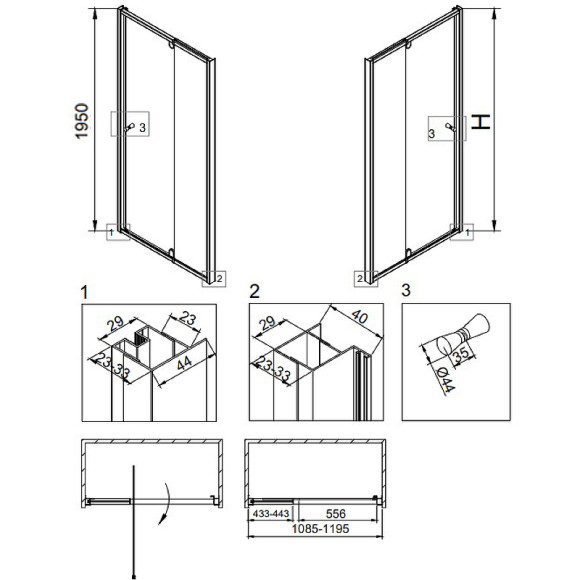 1950
3
1
2
H
3
1
2
1
29
23
23-33
44
2
29
40
23-33
3
35
Ø44
433-443
556
1085-1195