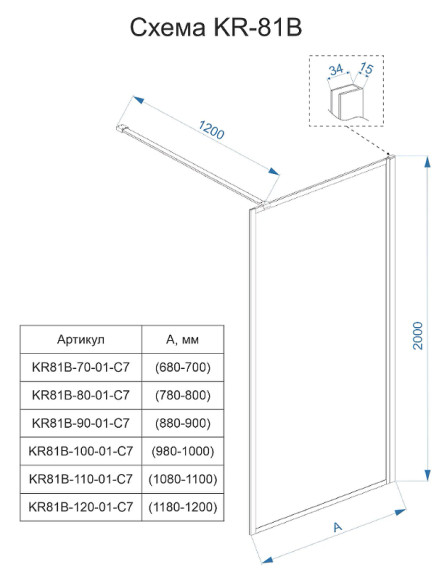 Схема KR-81B

34
15
1200
2000
A

| Артикул | А, мм |
|---|---|
| KR81B-70-01-C7 | (680-700) |
| KR81B-80-01-C7 | (780-800) |
| KR81B-90-01-C7 | (880-900) |
| KR81B-100-01-C7 | (980-1000) |
| KR81B-110-01-C7 | (1080-1100) |
| KR81B-120-01-C7 | (1180-1200) |