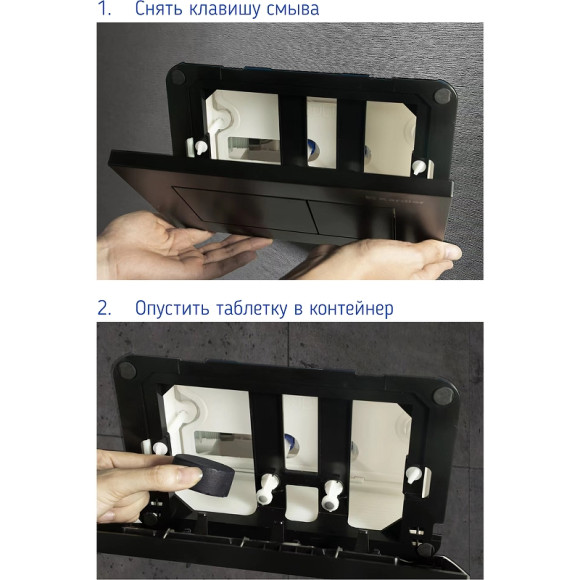 1. Снять клавишу смыва

2. Опустить таблетку в контейнер