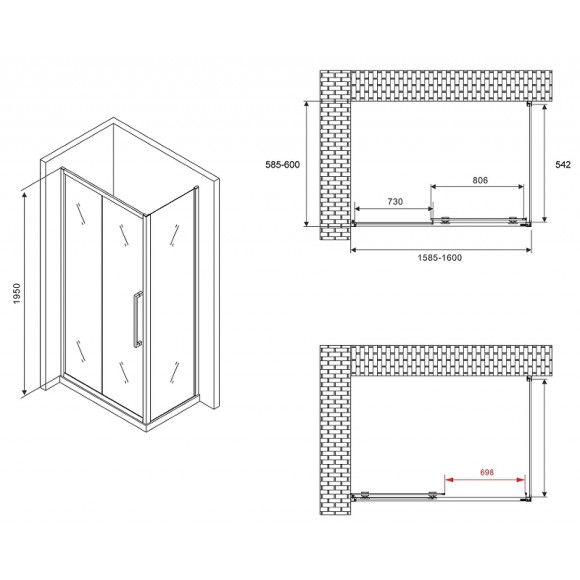 1950

585-600

542

806

730

1585-1600

698