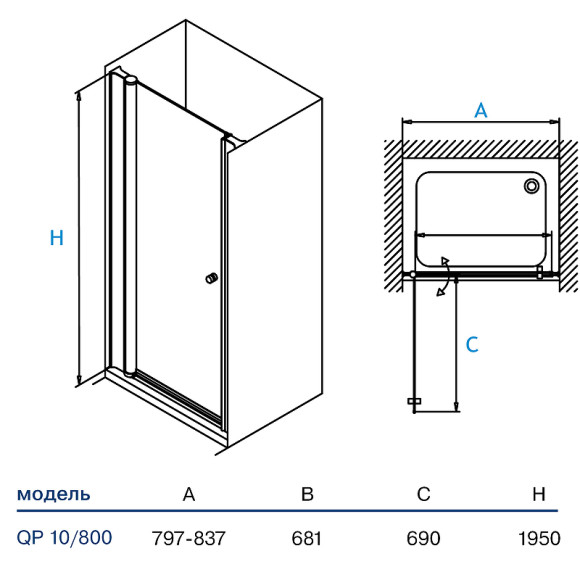 H

A

C

| модель | A | B | C | H |
|---|---|---|---|---|
| QP 10/800 | 797-837 | 681 | 690 | 1950 |