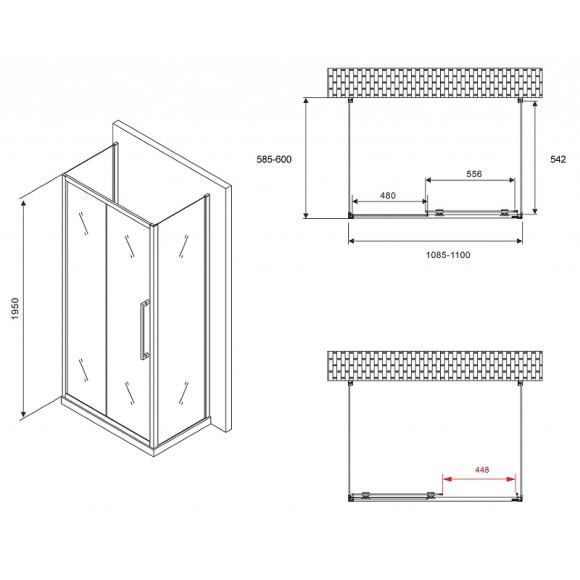 1950

585-600

542

556

480

1085-1100

448