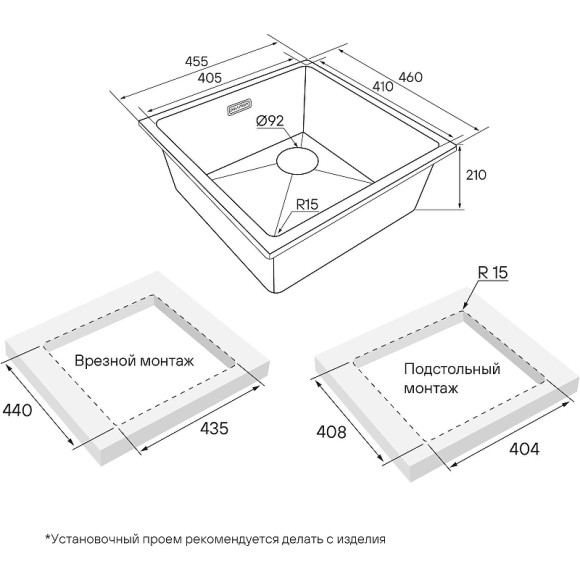 455
405
410
460
Ø92
210
R15
R 15
Врезной монтаж
440
435
Подстольный монтаж
408
404
*Установочный проем рекомендуется делать с изделия