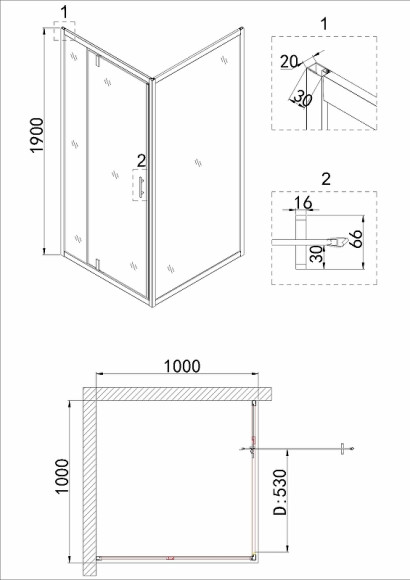 1
1900
2
1
20
30
2
16
66
30
1000
1000
D:530