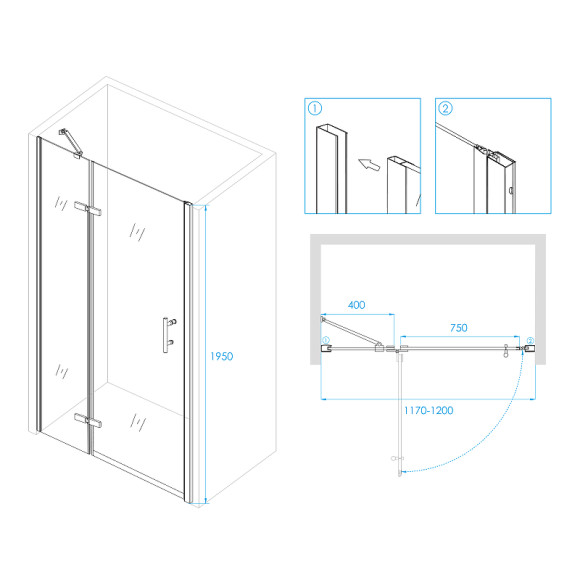 1950

①

②

400

750

①

②

1170-1200