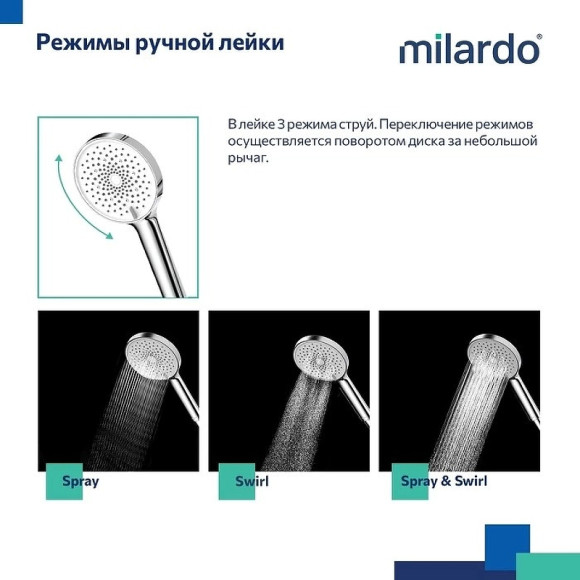 Режимы ручной лейки

milardo®

В лейке 3 режима струй. Переключение режимов осуществляется поворотом диска за небольшой рычаг.

Spray

Swirl

Spray & Swirl