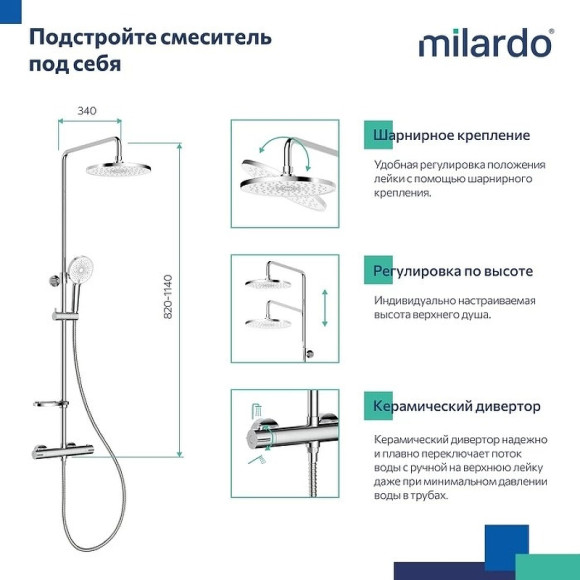 Подстройте смеситель под себя

milardo®

340

820-1140

Шарнирное крепление

Удобная регулировка положения лейки с помощью шарнирного крепления.

Регулировка по высоте

Индивидуально настраиваемая высота верхнего душа.

Керамический дивертор

Керамический дивертор надежно и плавно переключает поток воды с ручной на верхнюю лейку даже при минимальном давлении воды в трубах.