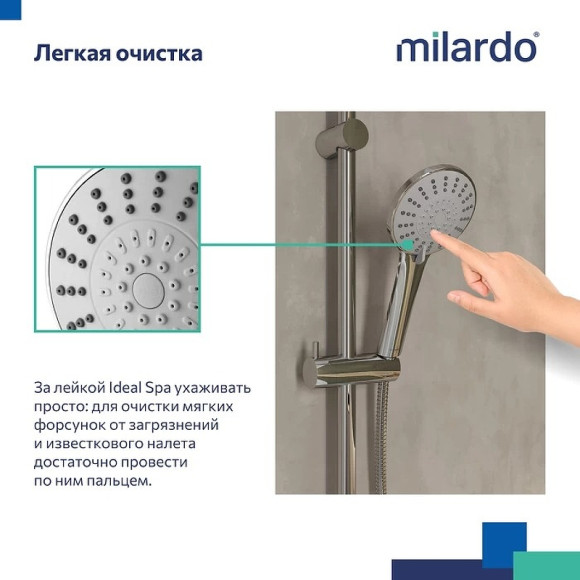 Легкая очистка

milardo®

За лейкой Ideal Spa ухаживать просто: для очистки мягких форсунок от загрязнений и известкового налета достаточно провести по ним пальцем.