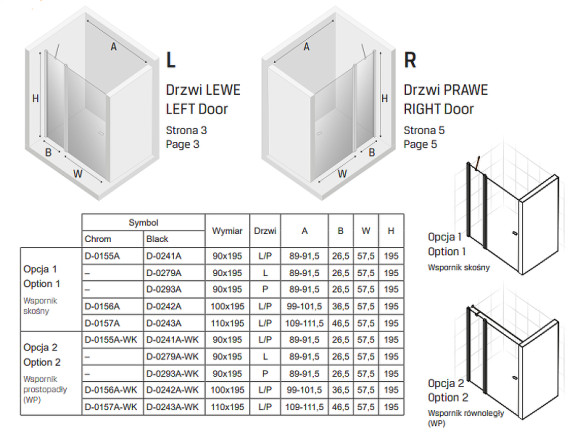 A

H

B

W

L

Drzwi LEWE
LEFT Door

Strona 3
Page 3

A

H

B

W

R

Drzwi PRAWE
RIGHT Door

Strona 5
Page 5

| | Symbol Chrom | Symbol Black | Wymiar | Drzwi | A | B | W | H |
|---|---|---|---|---|---|---|---|---|
| Opcja 1 Option 1 Wspornik skośny | D-0155A | D-0241A | 90x195 | L/P | 89-91,5 | 26,5 | 57,5 | 195 |
| | – | D-0279A | 90x195 | L | 89-91,5 | 26,5 | 57,5 | 195 |
| | – | D-0293A | 90x195 | P | 89-91,5 | 26,5 | 57,5 | 195 |
| | D-0156A | D-0242A | 100x195 | L/P | 99-101,5 | 36,5 | 57,5 | 195 |
| | D-0157A | D-0243A | 110x195 | L/P | 109-111,5 | 46,5 | 57,5 | 195 |
| Opcja 2 Option 2 Wspornik prostopadły (WP) | D-0155A-WK | D-0241A-WK | 90x195 | L/P | 89-91,5 | 26,5 | 57,5 | 195 |
| | – | D-0279A-WK | 90x195 | L | 89-91,5 | 26,5 | 57,5 | 195 |
| | – | D-0293A-WK | 90x195 | P | 89-91,5 | 26,5 | 57,5 | 195 |
| | D-0156A-WK | D-0242A-WK | 100x195 | L/P | 99-101,5 | 36,5 | 57,5 | 195 |
| | D-0157A-WK | D-0243A-WK | 110x195 | L/P | 109-111,5 | 46,5 | 57,5 | 195 |

Opcja 1
Option 1
Wspornik skośny

Opcja 2
Option 2
Wspornik równoległy (WP)