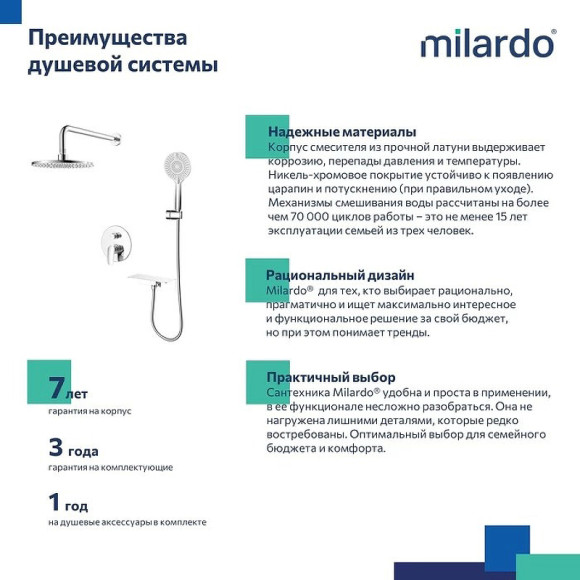 Преимущества душевой системы

milardo®

Надежные материалы
Корпус смесителя из прочной латуни выдерживает коррозию, перепады давления и температуры. Никель-хромовое покрытие устойчиво к появлению царапин и потускнению (при правильном уходе). Механизмы смешивания воды рассчитаны на более чем 70 000 циклов работы – это не менее 15 лет эксплуатации семьей из трех человек.

Рациональный дизайн
Milardo® для тех, кто выбирает рационально, прагматично и ищет максимально интересное и функциональное решение за свой бюджет, но при этом понимает тренды.

Практичный выбор
Сантехника Milardo® удобна и проста в применении, в ее функционале несложно разобраться. Она не нагружена лишними деталями, которые редко востребованы. Оптимальный выбор для семейного бюджета и комфорта.

7 лет
гарантия на корпус

3 года
гарантия на комплектующие

1 год
на душевые аксессуары в комплекте