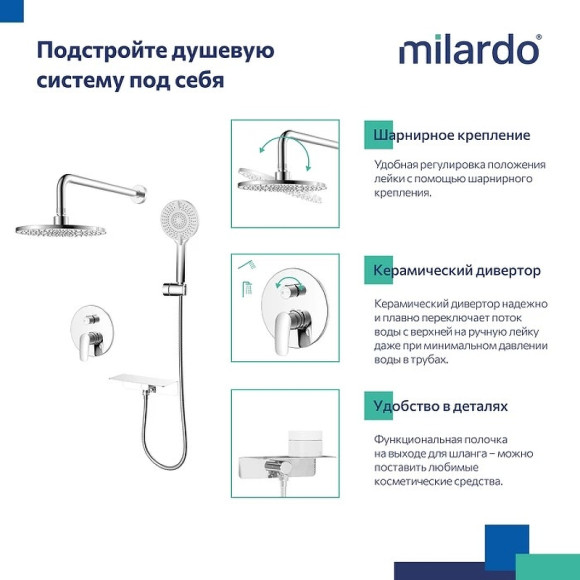 Подстройте душевую систему под себя

milardo®

Шарнирное крепление

Удобная регулировка положения лейки с помощью шарнирного крепления.

Керамический дивертор

Керамический дивертор надежно и плавно переключает поток воды с верхней на ручную лейку даже при минимальном давлении воды в трубах.

Удобство в деталях

Функциональная полочка на выходе для шланга – можно поставить любимые косметические средства.