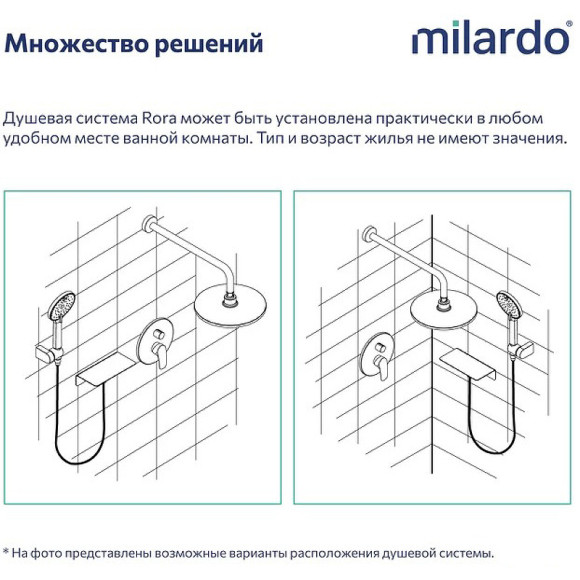 Множество решений

milardo®

Душевая система Rora может быть установлена практически в любом удобном месте ванной комнаты. Тип и возраст жилья не имеют значения.

* На фото представлены возможные варианты расположения душевой системы.