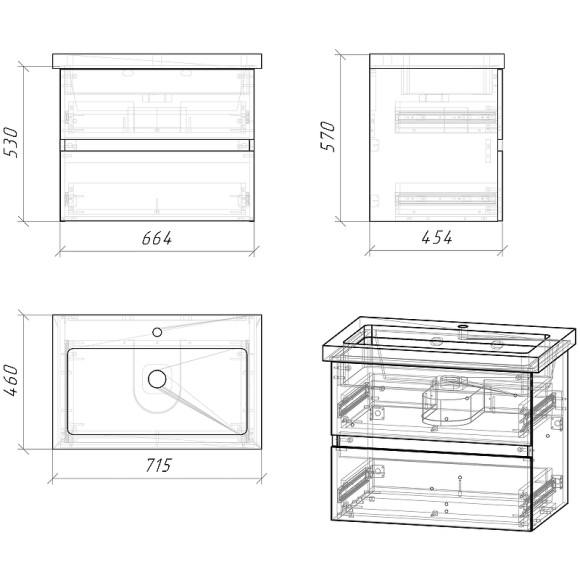 530
664
570
454
460
715