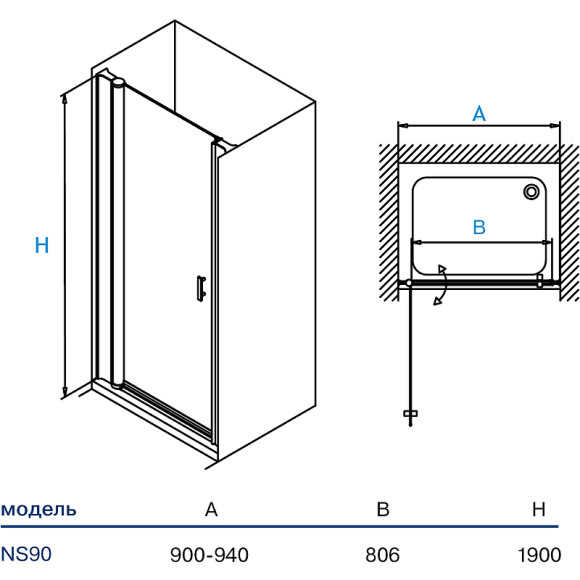 H

A

B

| модель | A | B | H |
|---|---|---|---|
| NS90 | 900-940 | 806 | 1900 |