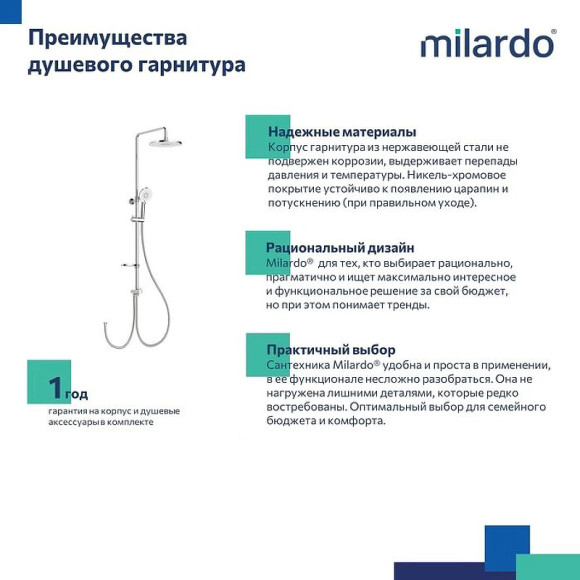 Преимущества душевого гарнитура

milardo®

Надежные материалы
Корпус гарнитура из нержавеющей стали не подвержен коррозии, выдерживает перепады давления и температуры. Никель-хромовое покрытие устойчиво к появлению царапин и потускнению (при правильном уходе).

Рациональный дизайн
Milardo® для тех, кто выбирает рационально, прагматично и ищет максимально интересное и функциональное решение за свой бюджет, но при этом понимает тренды.

Практичный выбор
Сантехника Milardo® удобна и проста в применении, в ее функционале несложно разобраться. Она не нагружена лишними деталями, которые редко востребованы. Оптимальный выбор для семейного бюджета и комфорта.

1 год
гарантия на корпус и душевые аксессуары в комплекте