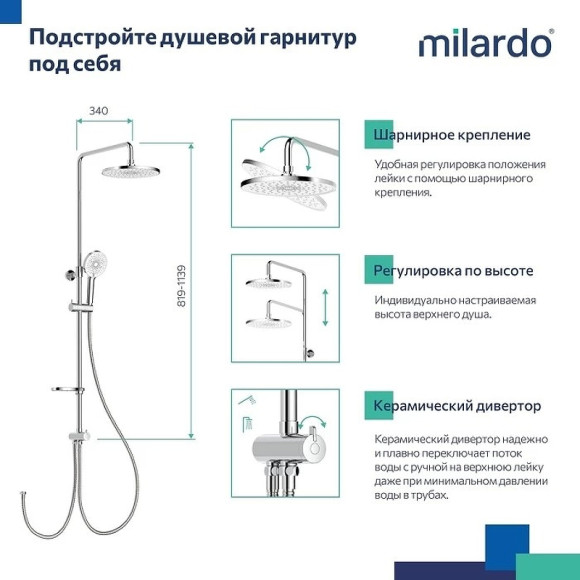 Подстройте душевой гарнитур под себя

milardo®

340

819-1139

Шарнирное крепление

Удобная регулировка положения лейки с помощью шарнирного крепления.

Регулировка по высоте

Индивидуально настраиваемая высота верхнего душа.

Керамический дивертор

Керамический дивертор надежно и плавно переключает поток воды с ручной на верхнюю лейку даже при минимальном давлении воды в трубах.