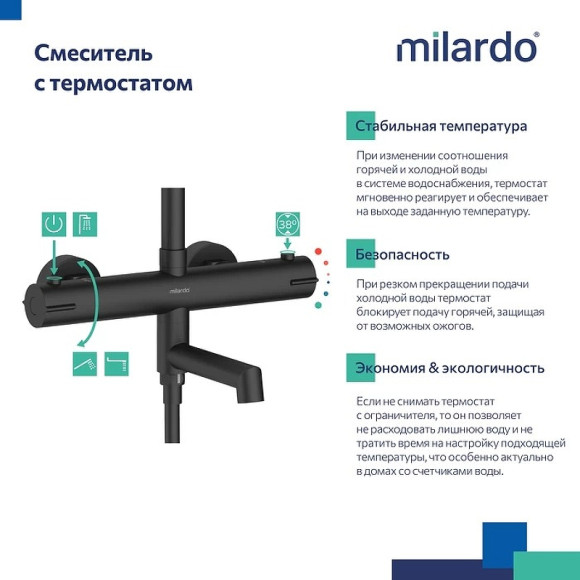 Смеситель с термостатом

milardo®

38°

milardo

Стабильная температура

При изменении соотношения горячей и холодной воды в системе водоснабжения, термостат мгновенно реагирует и обеспечивает на выходе заданную температуру.

Безопасность

При резком прекращении подачи холодной воды термостат блокирует подачу горячей, защищая от возможных ожогов.

Экономия & экологичность

Если не снимать термостат с ограничителя, то он позволяет не расходовать лишнюю воду и не тратить время на настройку подходящей температуры, что особенно актуально в домах со счетчиками воды.