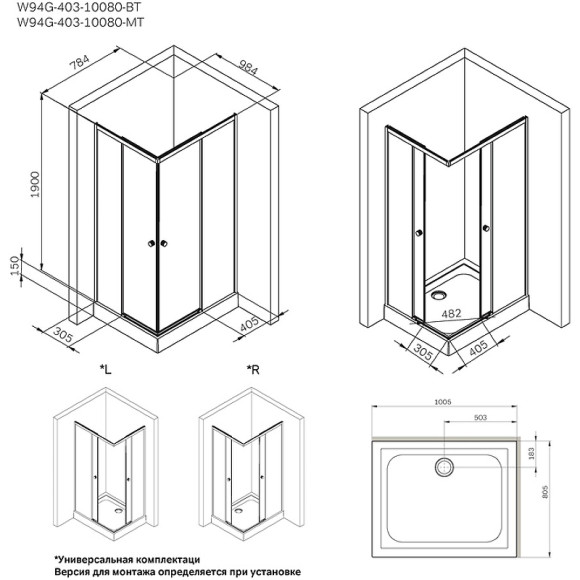 W94G-403-10080-BT
W94G-403-10080-MT

784
984
1900
150
305
405

482
305
405

*L

*R

1005
503
183
805

*Универсальная комплектаци
Версия для монтажа определяется при установке