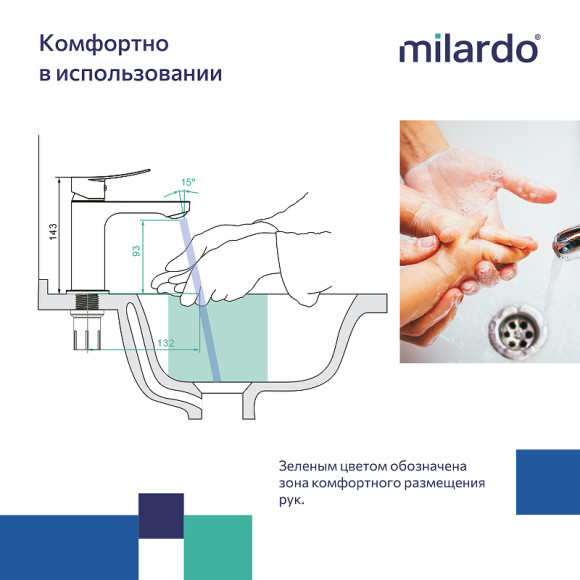 Комфортно в использовании

milardo®

15°

143

93

132

Зеленым цветом обозначена зона комфортного размещения рук.