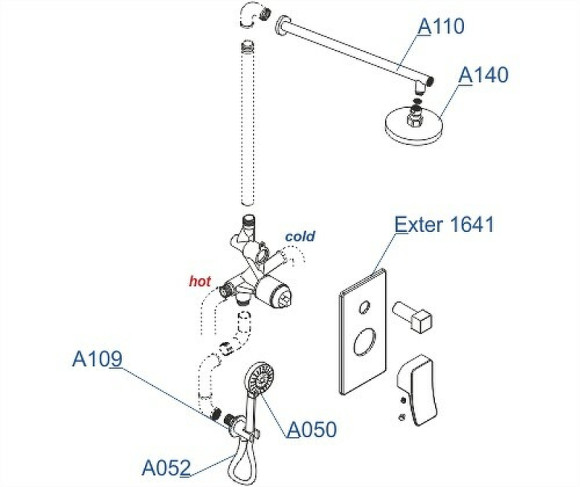 A110
A140
Exter 1641
cold
hot
A109
A050
A052