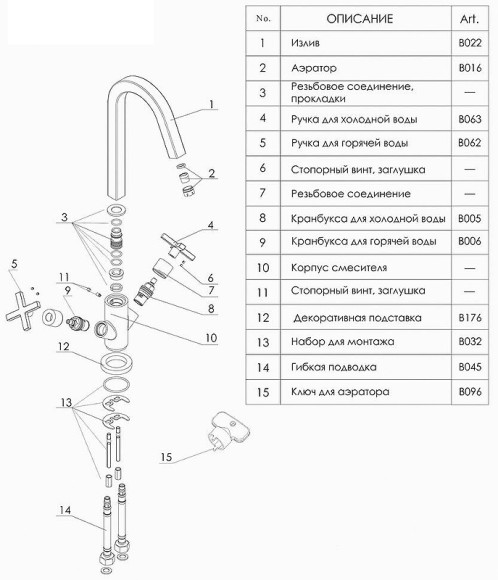 1
2
3
4
5
6
7
8
9
10
11
12
13
14
15

| No. | ОПИСАНИЕ | Art. |
|---|---|---|
| 1 | Излив | B022 |
| 2 | Аэратор | B016 |
| 3 | Резьбовое соединение, прокладки | — |
| 4 | Ручка для холодной воды | B063 |
| 5 | Ручка для горячей воды | B062 |
| 6 | Стопорный винт, заглушка | — |
| 7 | Резьбовое соединение | — |
| 8 | Кранбукса для холодной воды | B005 |
| 9 | Кранбукса для горячей воды | B006 |
| 10 | Корпус смесителя | — |
| 11 | Стопорный винт, заглушка | — |
| 12 | Декоративная подставка | B176 |
| 13 | Набор для монтажа | B032 |
| 14 | Гибкая подводка | B045 |
| 15 | Ключ для аэратора | B096 |