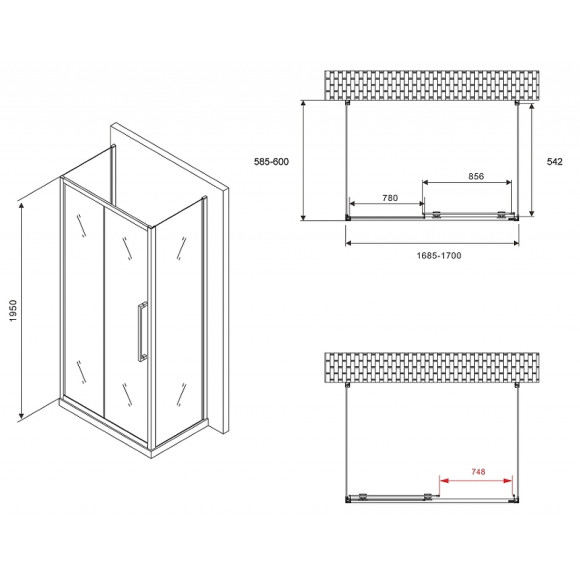 1950

585-600

542

856

780

1685-1700

748