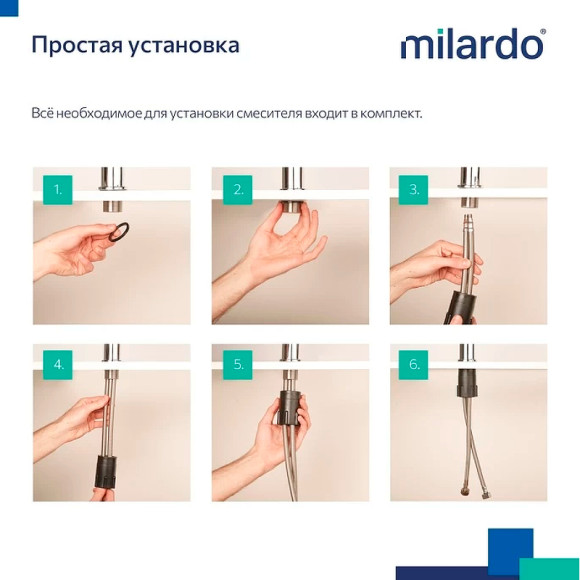 Простая установка

milardo®

Всё необходимое для установки смесителя входит в комплект.

1.

2.

3.

4.

5.

6.