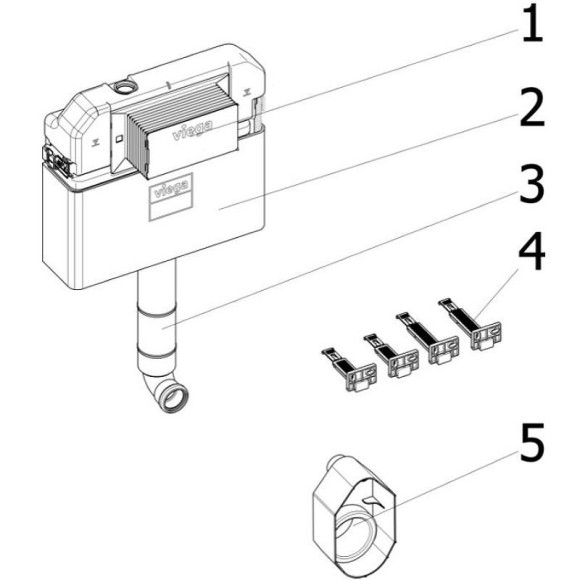 1
2
3
4
5
viega
viega