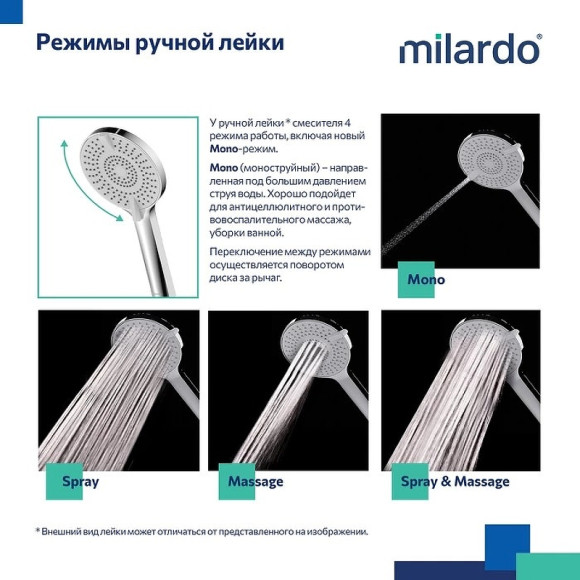 Режимы ручной лейки

milardo®

У ручной лейки * смесителя 4 режима работы, включая новый Mono-режим.

Mono (моноструйный) – направленная под большим давлением струя воды. Хорошо подойдет для антицеллюлитного и противовоспалительного массажа, уборки ванной.

Переключение между режимами осуществляется поворотом диска за рычаг.

Mono

Spray

Massage

Spray & Massage

* Внешний вид лейки может отличаться от представленного на изображении.