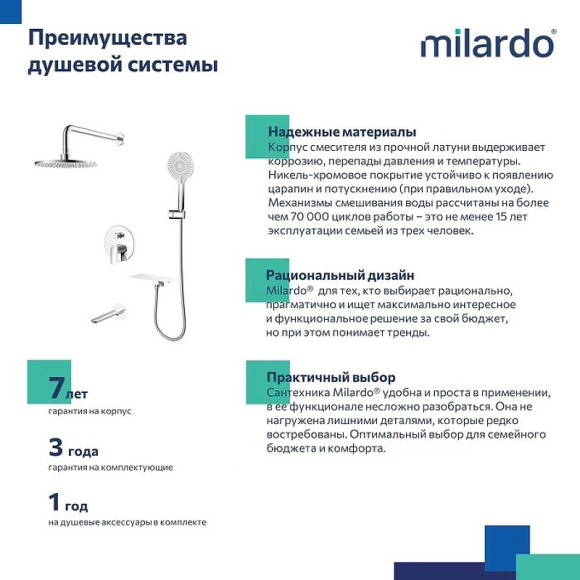 Преимущества душевой системы

milardo®

Надежные материалы
Корпус смесителя из прочной латуни выдерживает коррозию, перепады давления и температуры. Никель-хромовое покрытие устойчиво к появлению царапин и потускнению (при правильном уходе). Механизмы смешивания воды рассчитаны на более чем 70 000 циклов работы – это не менее 15 лет эксплуатации семьей из трех человек.

Рациональный дизайн
Milardo® для тех, кто выбирает рационально, прагматично и ищет максимально интересное и функциональное решение за свой бюджет, но при этом понимает тренды.

Практичный выбор
Сантехника Milardo® удобна и проста в применении, в ее функционале несложно разобраться. Она не нагружена лишними деталями, которые редко востребованы. Оптимальный выбор для семейного бюджета и комфорта.

7 лет
гарантия на корпус

3 года
гарантия на комплектующие

1 год
на душевые аксессуары в комплекте